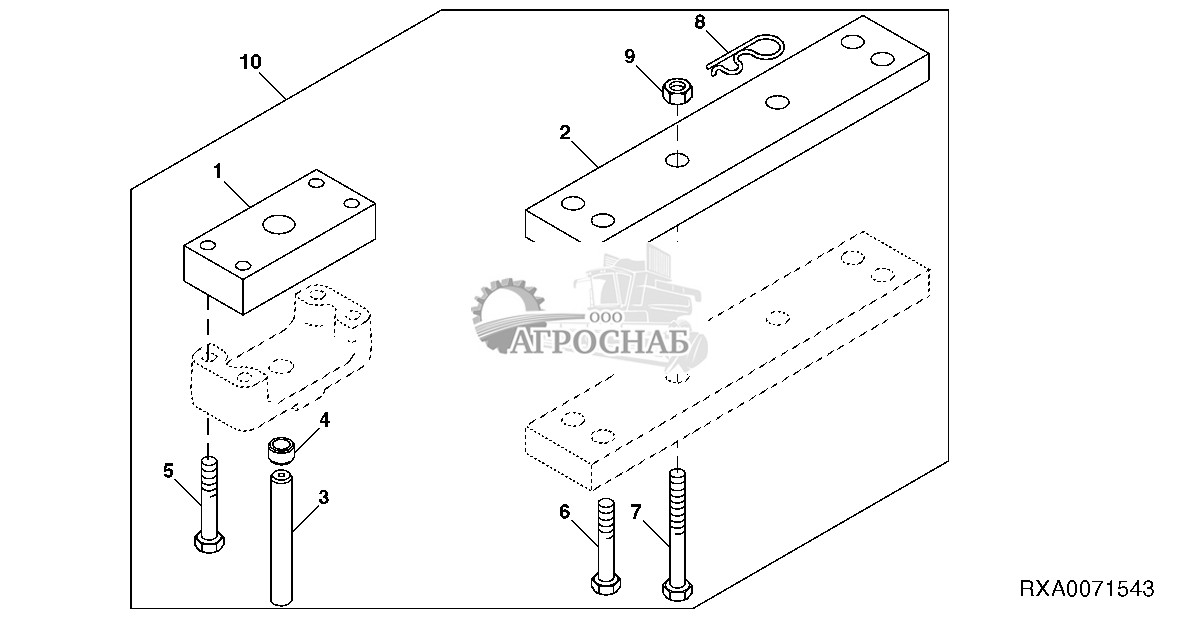 10
8
9
2
1
ООО
АГРОСНАБ
4
5
3
6
7
RXA0071543